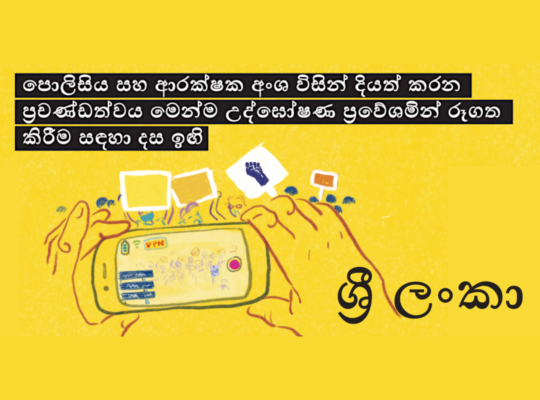 පොලිසිය සහ ආරක්ෂක අංශ විසින් දියත් කරන ප්‍රචණ්ඩත්වය මෙන්ම උද්ඝෝෂණ ප්‍රවේශමින් රූගත කිරීම සඳහා දස ඉඟි

VPN

ශ්‍රී ලංකා