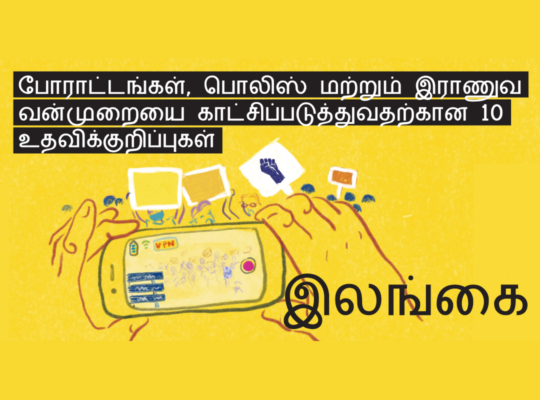 போராட்டங்கள், பொலிஸ் மற்றும் இராணுவ வன்முறையை காட்சிப்படுத்துவதற்கான 10 உதவிக்குறிப்புகள்

VPN

இலங்கை